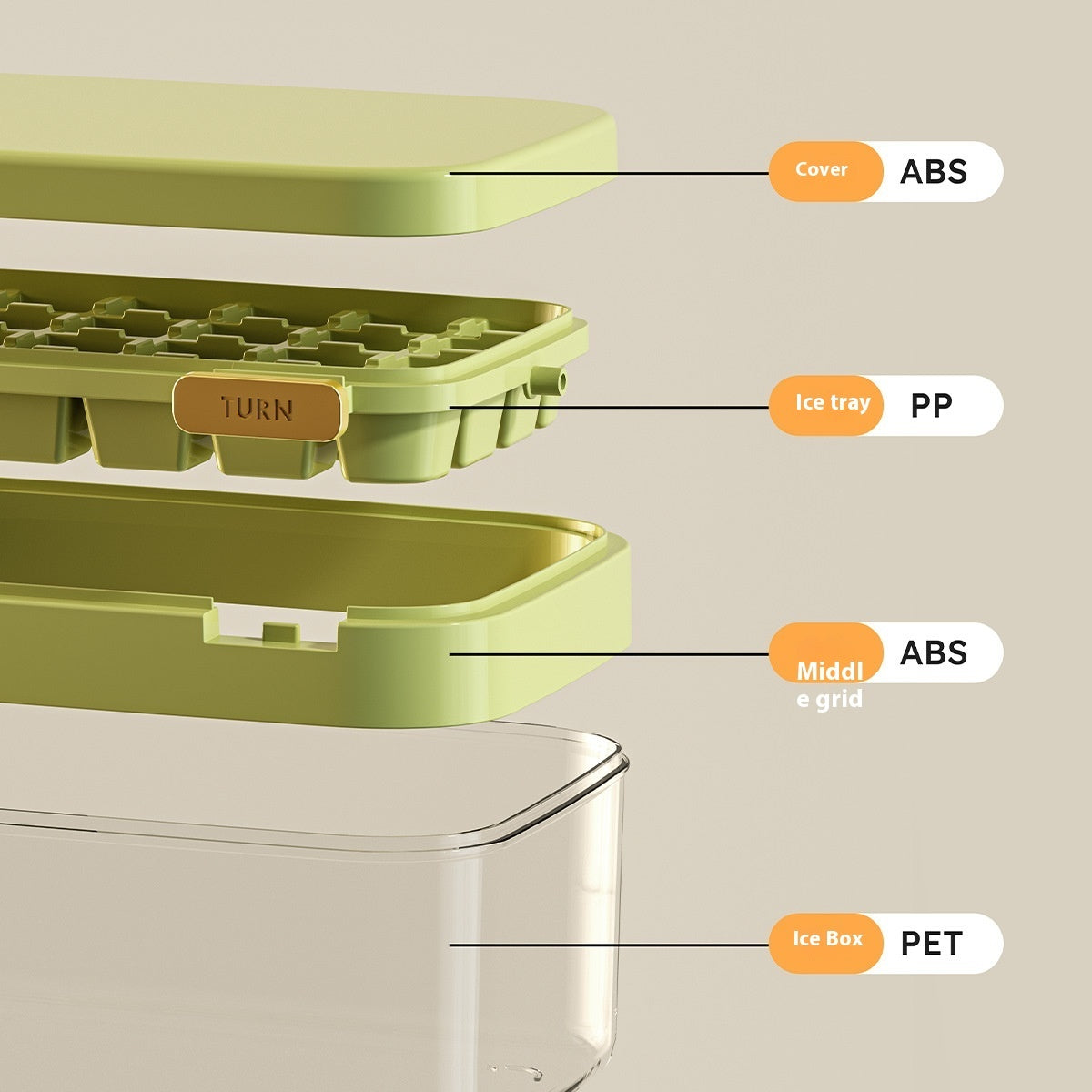 Cover ABS

TURN

Ice tray PP

Middle grid ABS

Ice Box PET