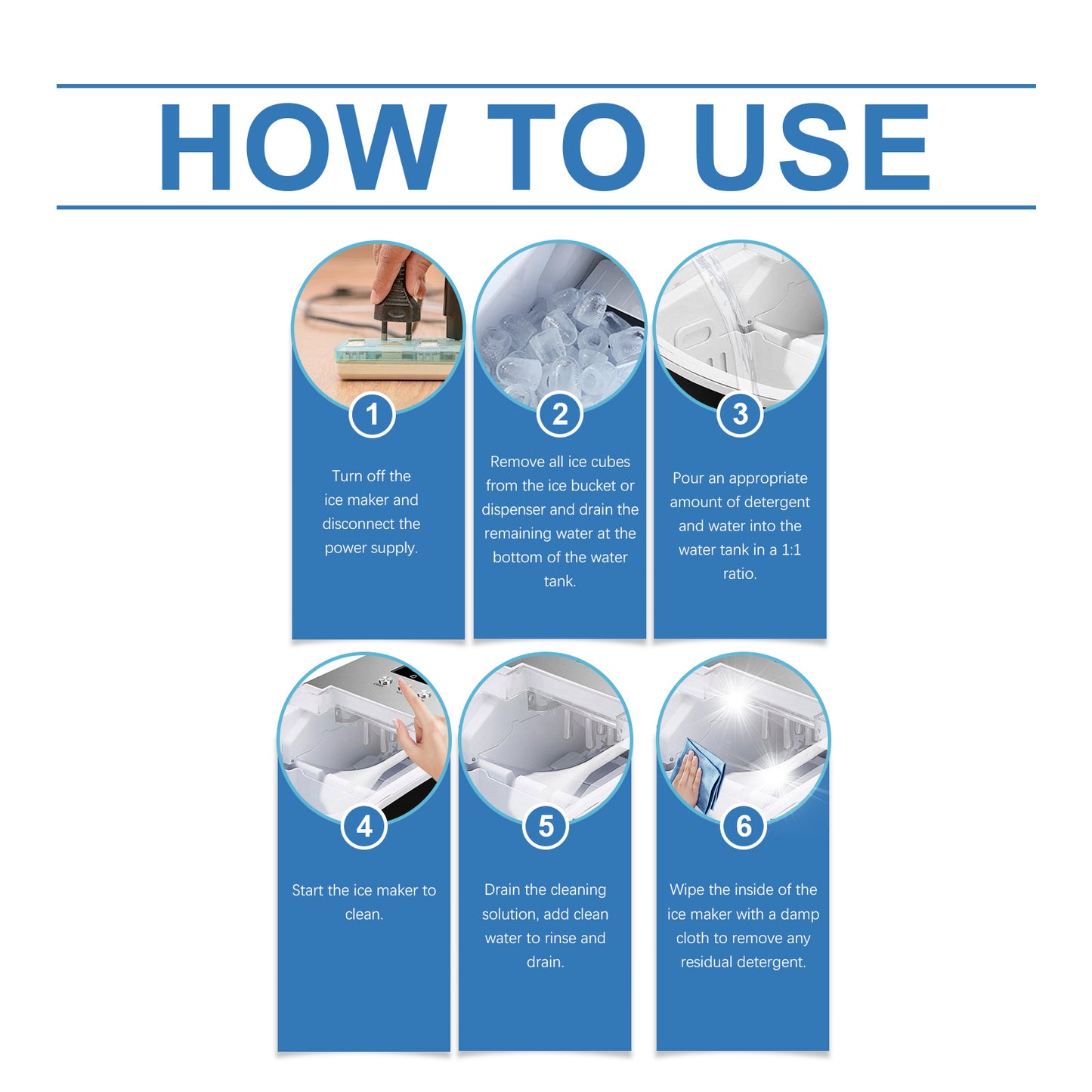 HOW TO USE

1

Turn off the ice maker and disconnect the power supply.

2

Remove all ice cubes from the ice bucket or dispenser and drain the remaining water at the bottom of the water tank.

3

Pour an appropriate amount of detergent and water into the water tank in a 1:1 ratio.

4

Start the ice maker to clean.

5

Drain the cleaning solution, add clean water to rinse and drain.

6

Wipe the inside of the ice maker with a damp cloth to remove any residual detergent.