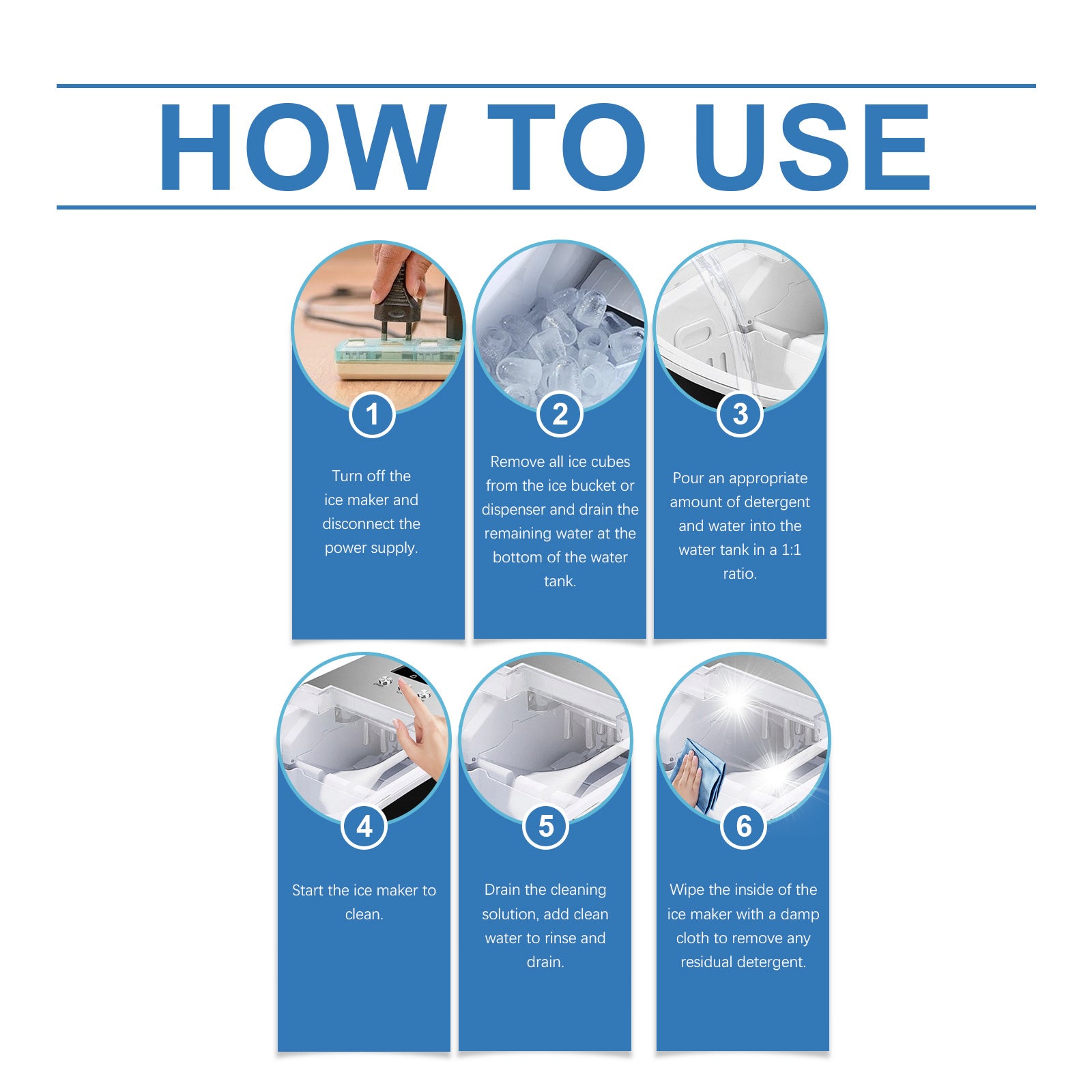 HOW TO USE

1

Turn off the ice maker and disconnect the power supply.

2

Remove all ice cubes from the ice bucket or dispenser and drain the remaining water at the bottom of the water tank.

3

Pour an appropriate amount of detergent and water into the water tank in a 1:1 ratio.

4

Start the ice maker to clean.

5

Drain the cleaning solution, add clean water to rinse and drain.

6

Wipe the inside of the ice maker with a damp cloth to remove any residual detergent.